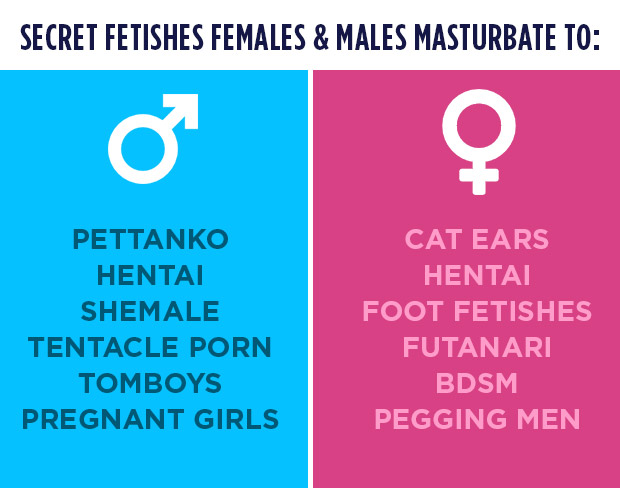 SECRET FETISHES FEMALES & MALES MASTURBATE TO:

PETTANKO
HENTAI
SHEMALE
TENTACLE PORN
TOMBOYS
PREGNANT GIRLS

CAT EARS
HENTAI
FOOT FETISHES
FUTANARI
BDSM
PEGGING MEN